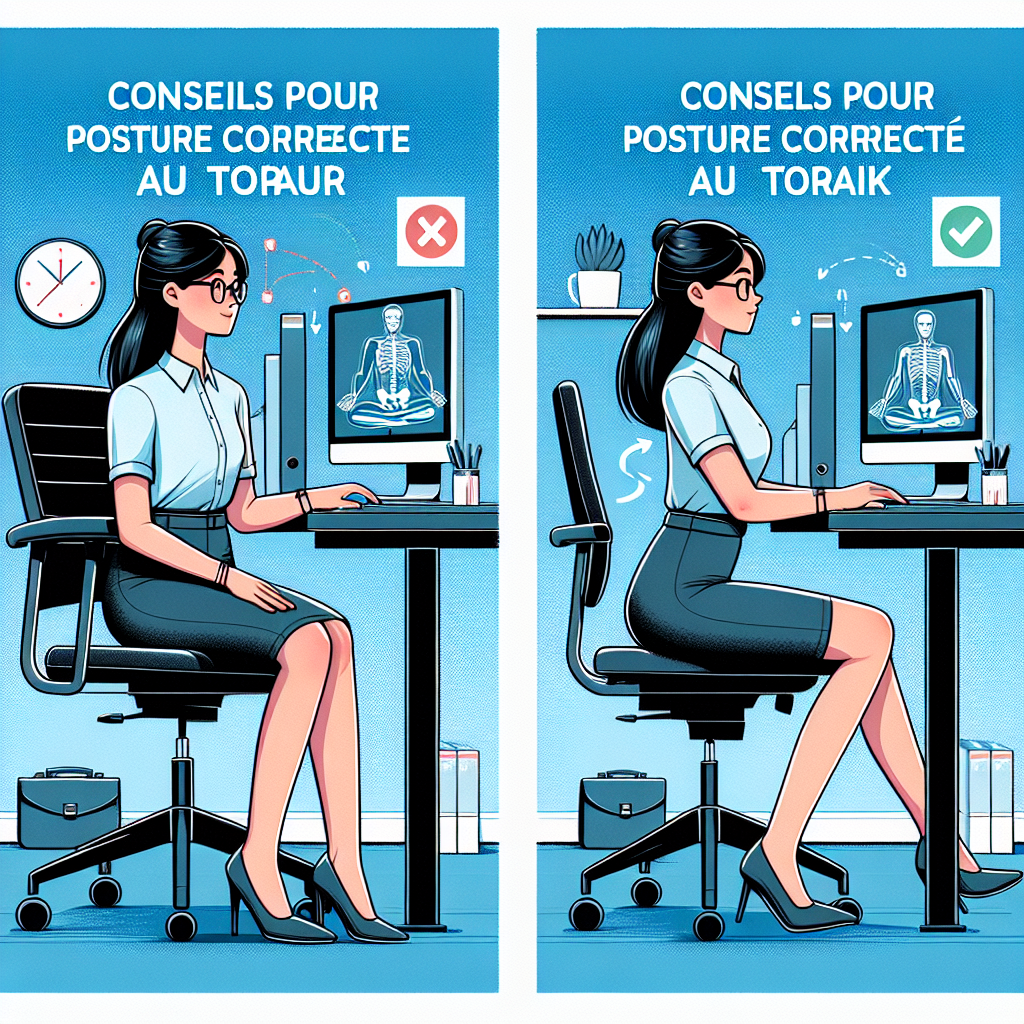 CONSEILS POUR POSTURE CORRECTE AU TOPAUR

CONSELS POUR POSTURE CORRECTÉ AU TORAIK